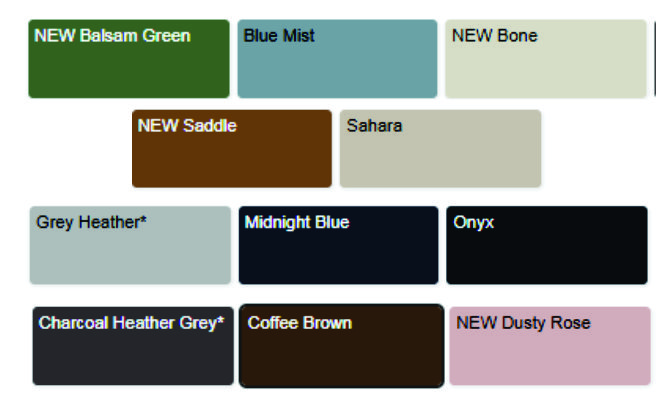 NEW Balsam Green
Blue Mist
NEW Bone
NEW Saddle
Sahara
Grey Heather*
Midnight Blue
Onyx
Charcoal Heather Grey*
Coffee Brown
NEW Dusty Rose